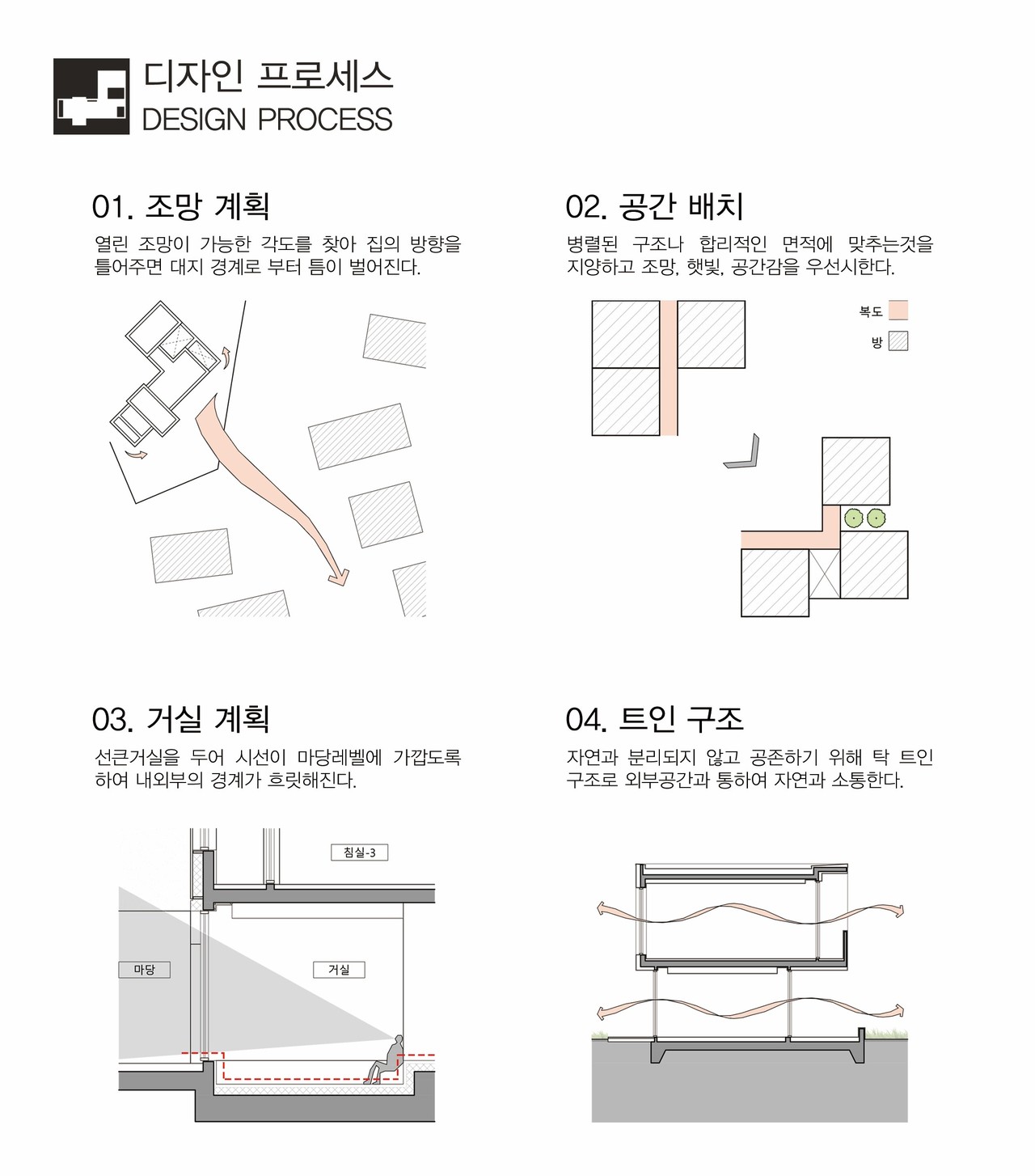 디자인 프로세스
DESIGN PROCESS

01. 조망 계획

열린 조망이 가능한 각도를 찾아 집의 방향을 틀어주면 대지 경계로 부터 틈이 벌어진다.

02. 공간 배치

병렬된 구조나 합리적인 면적에 맞추는것을 지양하고 조망, 햇빛, 공간감을 우선시한다.

복도

방

03. 거실 계획

선큰거실을 두어 시선이 마당레벨에 가깝도록 하여 내외부의 경계가 흐릿해진다.

침실-3

마당

거실

04. 트인 구조

자연과 분리되지 않고 공존하기 위해 탁 트인 구조로 외부공간과 통하여 자연과 소통한다.