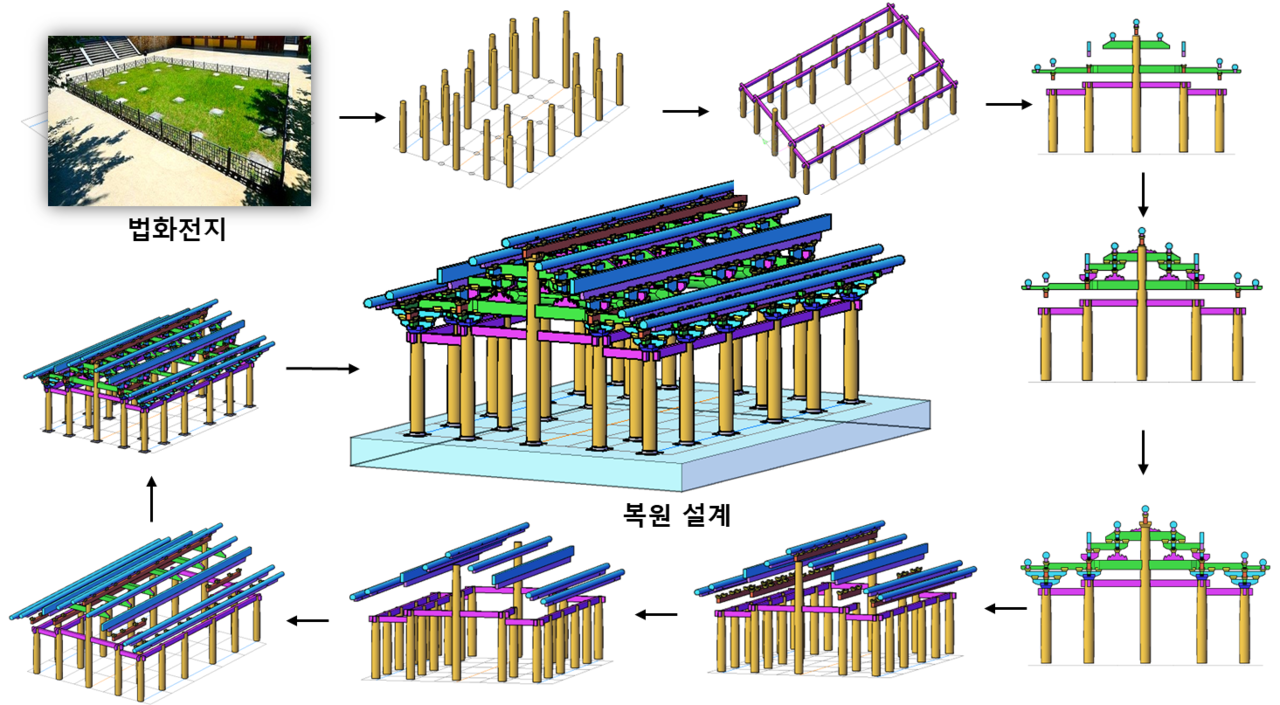 법화전지

복원 설계